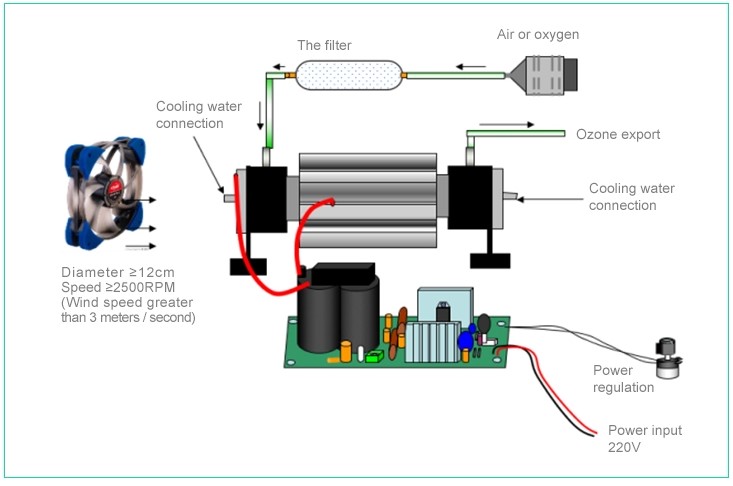 The filter

Air or oxygen

Cooling water connection

Ozone export

Cooling water connection

Diameter ≥12cm
Speed ≥2500RPM
(Wind speed greater than 3 meters / second)

Power regulation

Power input 220V